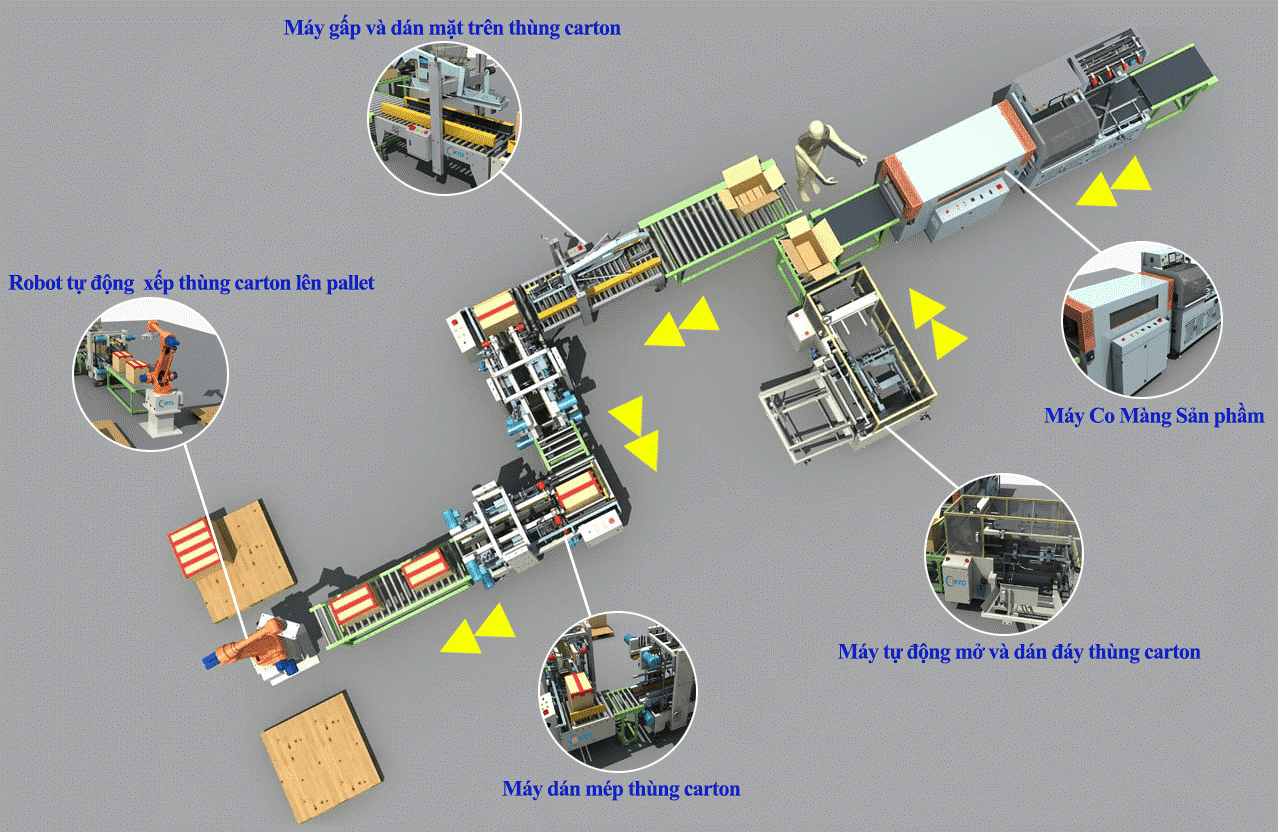 Máy gấp và dán mặt trên thùng carton

Robot tự động  xếp thùng carton lên pallet

Máy Co Màng Sản phẩm

Máy tự động mở và dán đáy thùng carton

Máy dán mép thùng carton