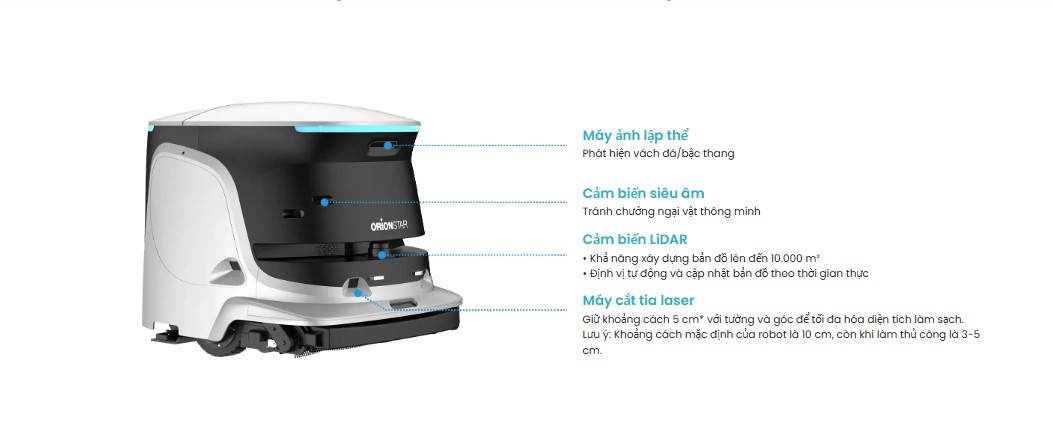 ORIONSTAR

Máy ảnh lập thể
Phát hiện vách đá/bậc thang

Cảm biến siêu âm
Tránh chướng ngại vật thông minh

Cảm biến LiDAR
• Khả năng xây dựng bản đồ lên đến 10.000 m²
• Định vị tự động và cập nhật bản đồ theo thời gian thực

Máy cắt tia laser
Giữ khoảng cách 5 cm* với tường và góc để tối đa hóa diện tích làm sạch.
Lưu ý: Khoảng cách mặc định của robot là 10 cm, còn khi làm thủ công là 3-5 cm.