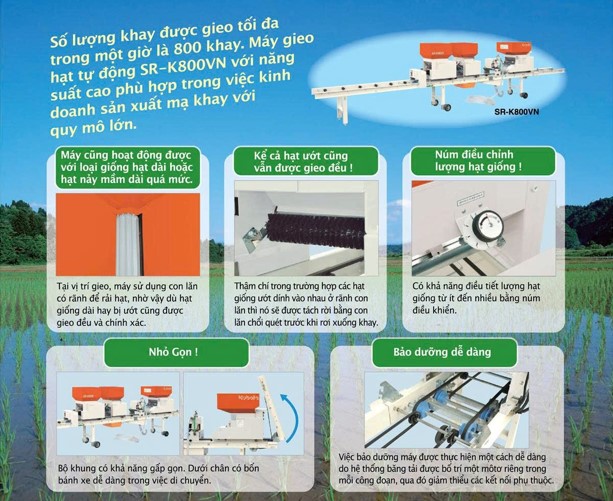 Số lượng khay được gieo tối đa trong một giờ là 800 khay. Máy gieo hạt tự động SR-K800VN với năng suất cao phù hợp trong việc kinh doanh sản xuất mạ khay với quy mô lớn.

SR-K800VN

Máy cũng hoạt động được với loại giống hạt dài hoặc hạt nảy mầm dài quá mức.

Tại vị trí gieo, máy sử dụng con lăn có rãnh để rải hạt, nhờ vậy dù hạt giống dài hay bị ướt cũng được gieo đều và chính xác.

Kể cả hạt ướt cũng vẫn được gieo đều !

Thậm chí trong trường hợp các hạt giống ướt dính vào nhau ở rãnh con lăn thì nó sẽ được tách rời bằng con lăn chổi quét trước khi rơi xuống khay.

Núm điều chỉnh lượng hạt giống !

Có khả năng điều tiết lượng hạt giống từ ít đến nhiều bằng núm điều khiển.

Nhỏ Gọn !

Bộ khung có khả năng gấp gọn. Dưới chân có bốn bánh xe dễ dàng trong việc di chuyển.

Bảo dưỡng dễ dàng

Việc bảo dưỡng máy được thực hiện một cách dễ dàng do hệ thống băng tải được bố trí một môtơ riêng trong mỗi công đoạn, qua đó giảm thiểu các kết nối phụ thuộc.