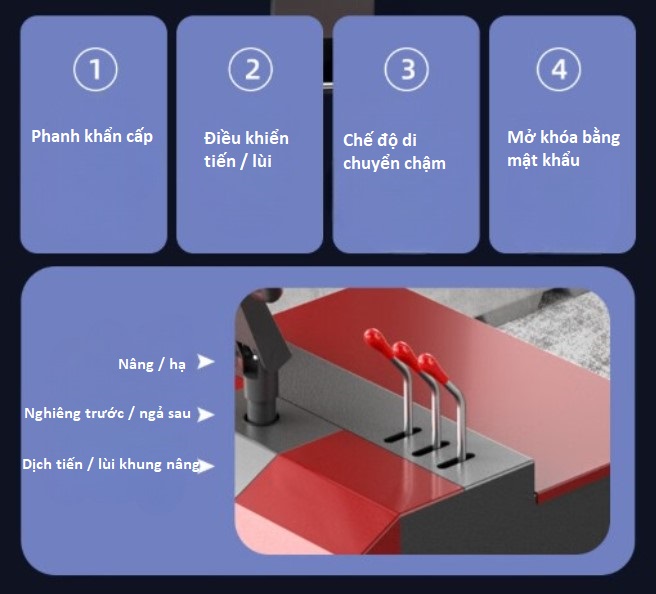 1
Phanh khẩn cấp

2
Điều khiển tiến / lùi

3
Chế độ di chuyển chậm

4
Mở khóa bằng mật khẩu

Nâng / hạ
Nghiêng trước / ngả sau
Dịch tiến / lùi khung nâng