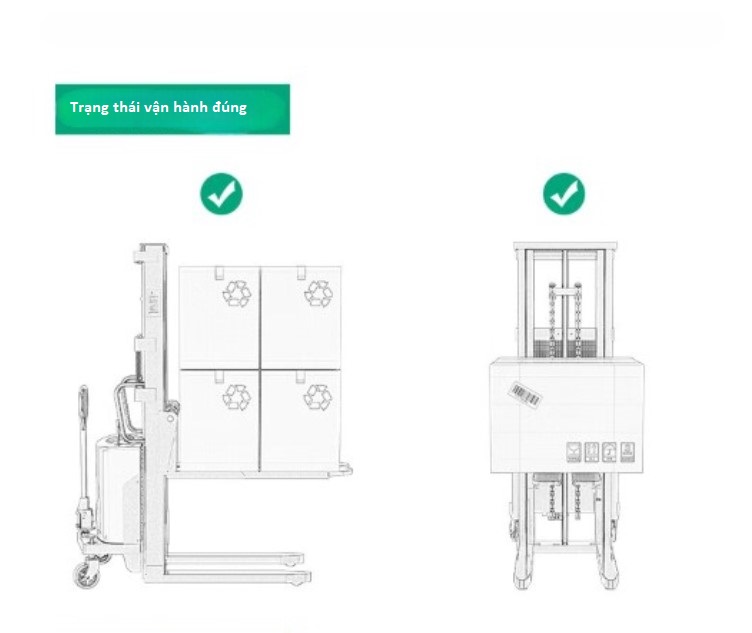 Trạng thái vận hành đúng