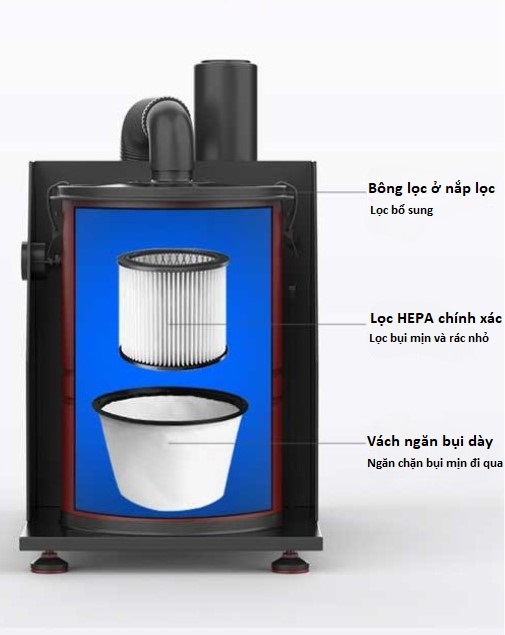 Bông lọc ở nắp lọc
Lọc bổ sung

Lọc HEPA chính xác
Lọc bụi mịn và rác nhỏ

Vách ngăn bụi dày
Ngăn chặn bụi mịn đi qua