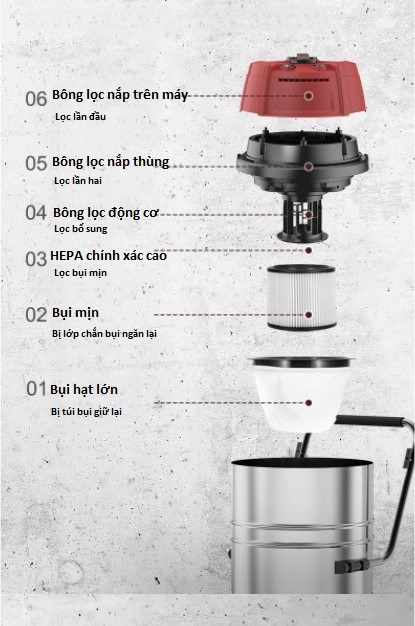 06 Bông lọc nắp trên máy
Lọc lần đầu

05 Bông lọc nắp thùng
Lọc lần hai

04 Bông lọc động cơ
Lọc bổ sung

03 HEPA chính xác cao
Lọc bụi mịn

02 Bụi mịn
Bị lớp chắn bụi ngăn lại

01 Bụi hạt lớn
Bị túi bụi giữ lại