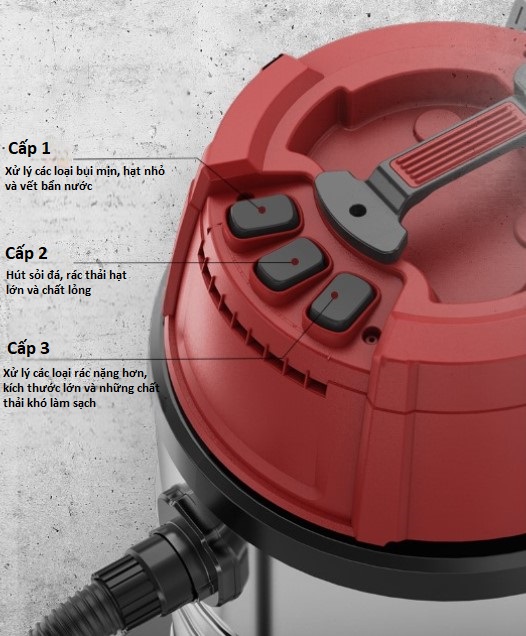 Cấp 1
Xử lý các loại bụi mịn, hạt nhỏ và vết bẩn nước

Cấp 2
Hút sỏi đá, rác thải hạt lớn và chất lỏng

Cấp 3
Xử lý các loại rác nặng hơn, kích thước lớn và những chất thải khó làm sạch