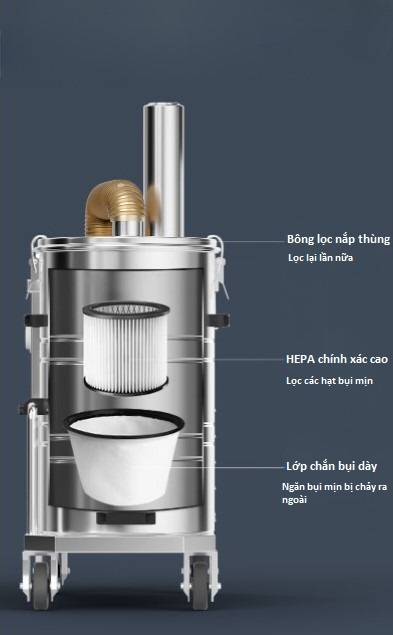 Bông lọc nắp thùng
Lọc lại lần nữa

HEPA chính xác cao
Lọc các hạt bụi mịn

Lớp chắn bụi dày
Ngăn bụi mịn bị chảy ra ngoài