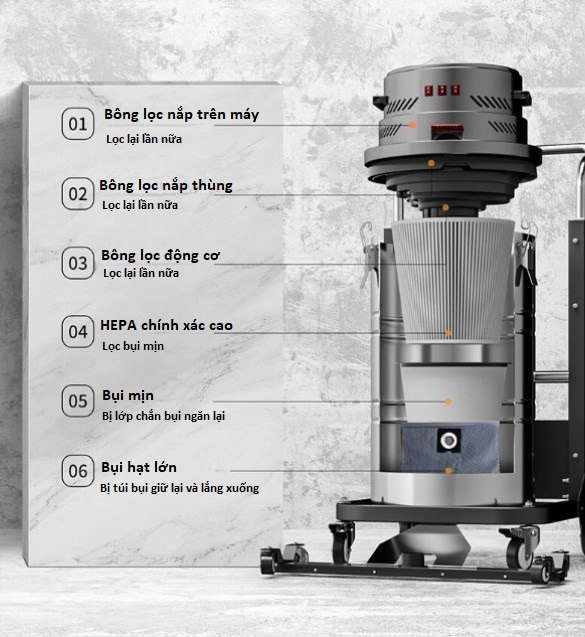 01 Bông lọc nắp trên máy
Lọc lại lần nữa

02 Bông lọc nắp thùng
Lọc lại lần nữa

03 Bông lọc động cơ
Lọc lại lần nữa

04 HEPA chính xác cao
Lọc bụi mịn

05 Bụi mịn
Bị lớp chắn bụi ngăn lại

06 Bụi hạt lớn
Bị túi bụi giữ lại và lắng xuống