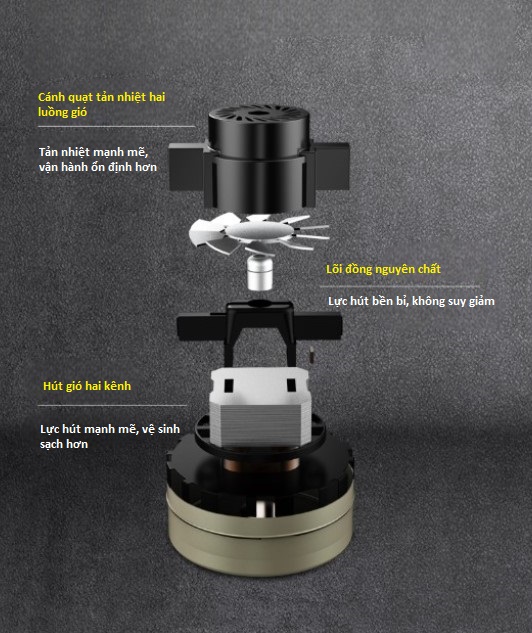 Cánh quạt tản nhiệt hai luồng gió

Tản nhiệt mạnh mẽ, vận hành ổn định hơn

Lõi đồng nguyên chất

Lực hút bền bỉ, không suy giảm

Hút gió hai kênh

Lực hút mạnh mẽ, vệ sinh sạch hơn