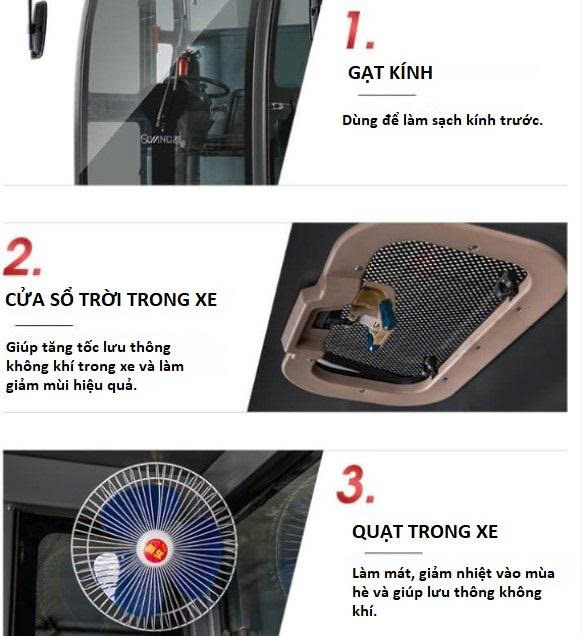 1.

GẠT KÍNH

Dùng để làm sạch kính trước.

2.

CỬA SỔ TRỜI TRONG XE

Giúp tăng tốc lưu thông không khí trong xe và làm giảm mùi hiệu quả.

3.

QUẠT TRONG XE

Làm mát, giảm nhiệt vào mùa hè và giúp lưu thông không khí.