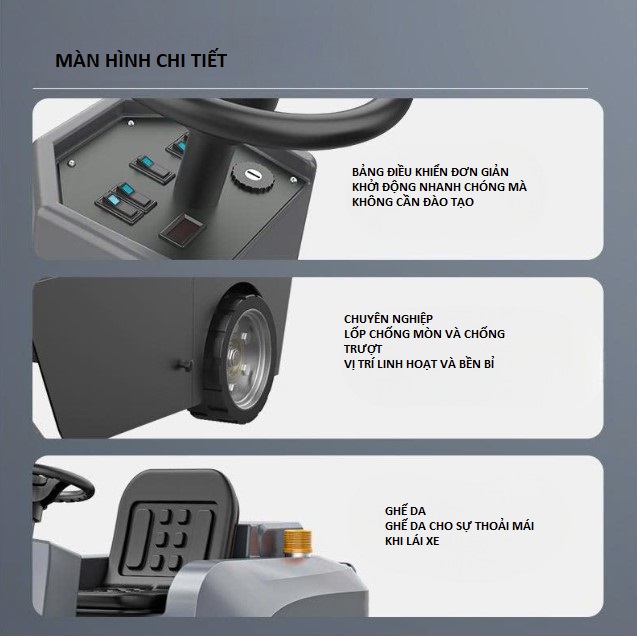 MÀN HÌNH CHI TIẾT

BẢNG ĐIỀU KHIỂN ĐƠN GIẢN
KHỞI ĐỘNG NHANH CHÓNG MÀ KHÔNG CẦN ĐÀO TẠO

CHUYÊN NGHIỆP
LỐP CHỐNG MÒN VÀ CHỐNG TRƯỢT
VỊ TRÍ LINH HOẠT VÀ BỀN BỈ

GHẾ DA
GHẾ DA CHO SỰ THOẢI MÁI KHI LÁI XE