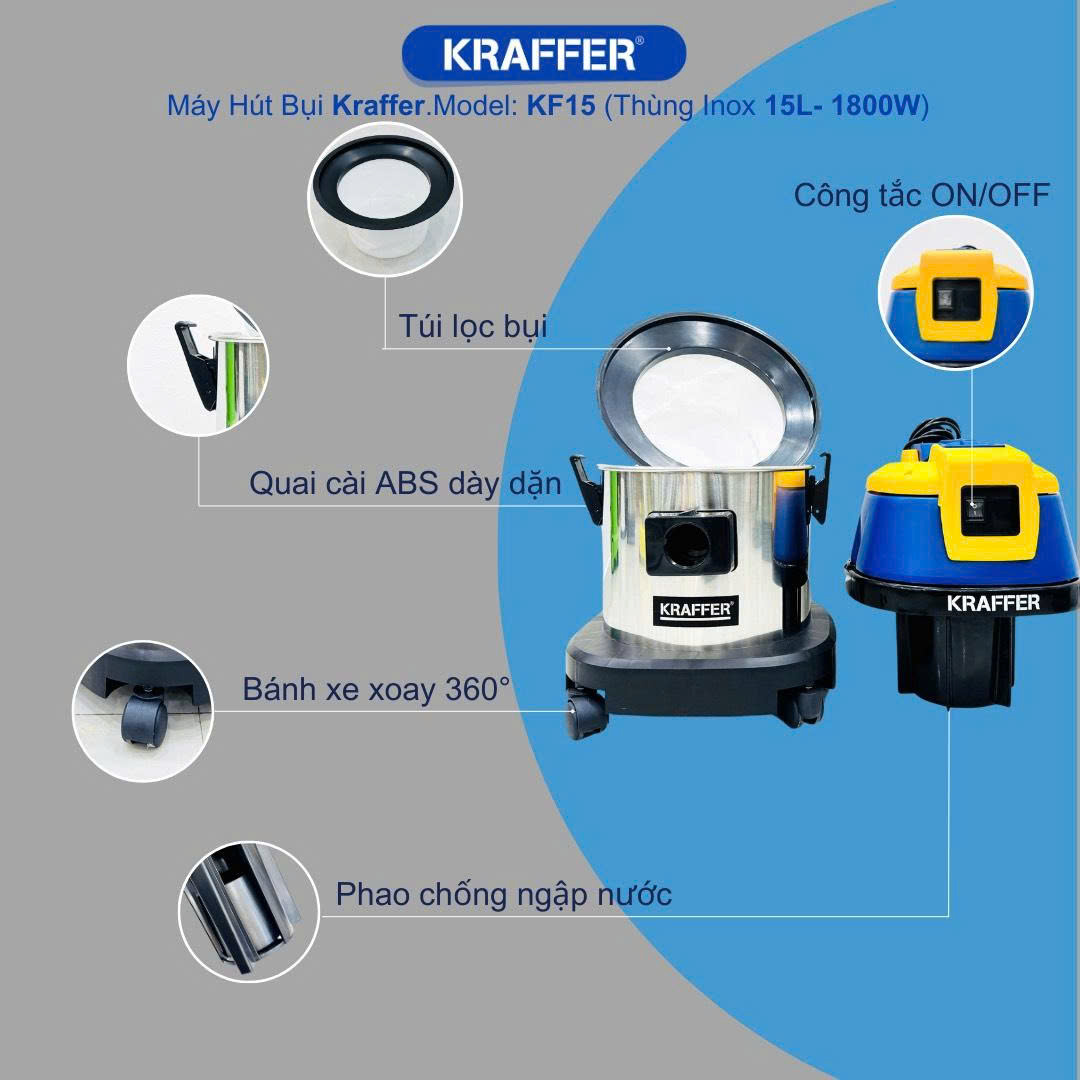 KRAFFER®

Máy Hút Bụi Kraffer.Model: KF15 (Thùng Inox 15L- 1800W)

Công tắc ON/OFF

Túi lọc bụi

Quai cài ABS dày dặn

KRAFFER

KRAFFER

Bánh xe xoay 360°

Phao chống ngập nước