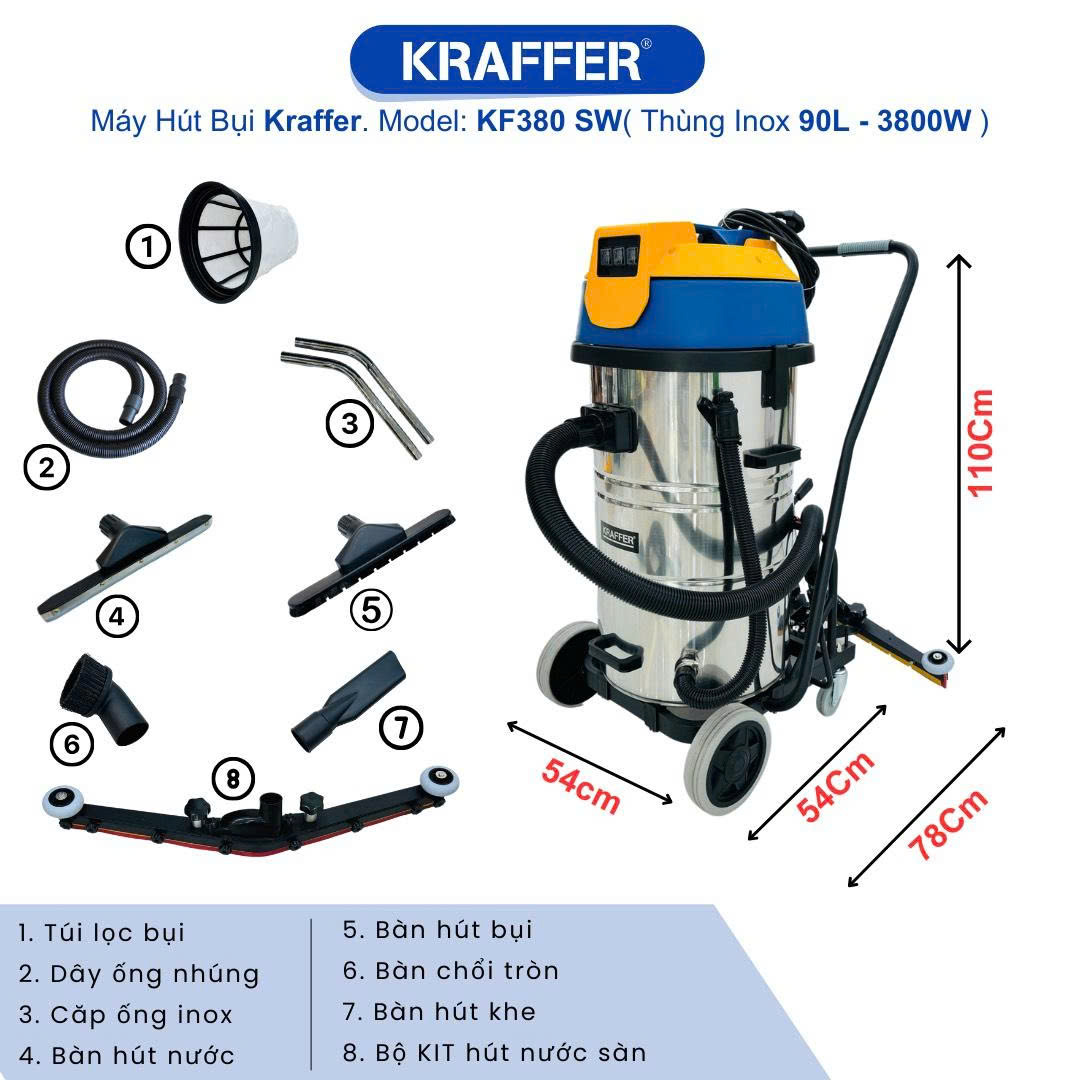 KRAFFER®

Máy Hút Bụi Kraffer. Model: KF380 SW( Thùng Inox 90L - 3800W )

1
2
3
4
5
6
7
8

KRAFFER

110Cm
54cm
54Cm
78Cm

1. Túi lọc bụi
2. Dây ống nhúng
3. Cặp ống inox
4. Bàn hút nước

5. Bàn hút bụi
6. Bàn chổi tròn
7. Bàn hút khe
8. Bộ KIT hút nước sàn