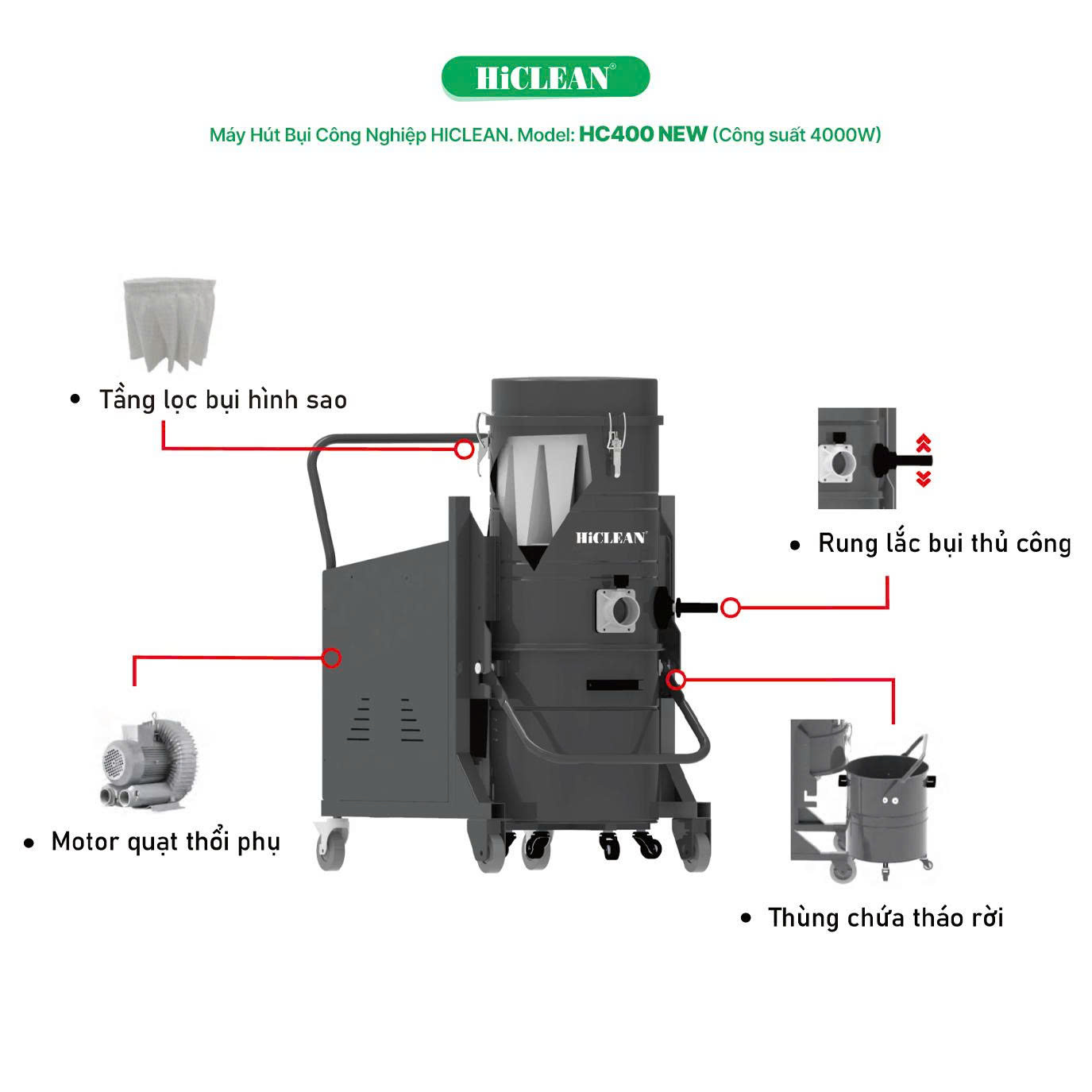 HiCLEAN®

Máy Hút Bụi Công Nghiệp HICLEAN. Model: HC400 NEW (Công suất 4000W)

• Tầng lọc bụi hình sao

HiCLEAN®

• Rung lắc bụi thủ công

• Motor quạt thổi phụ

• Thùng chứa tháo rời