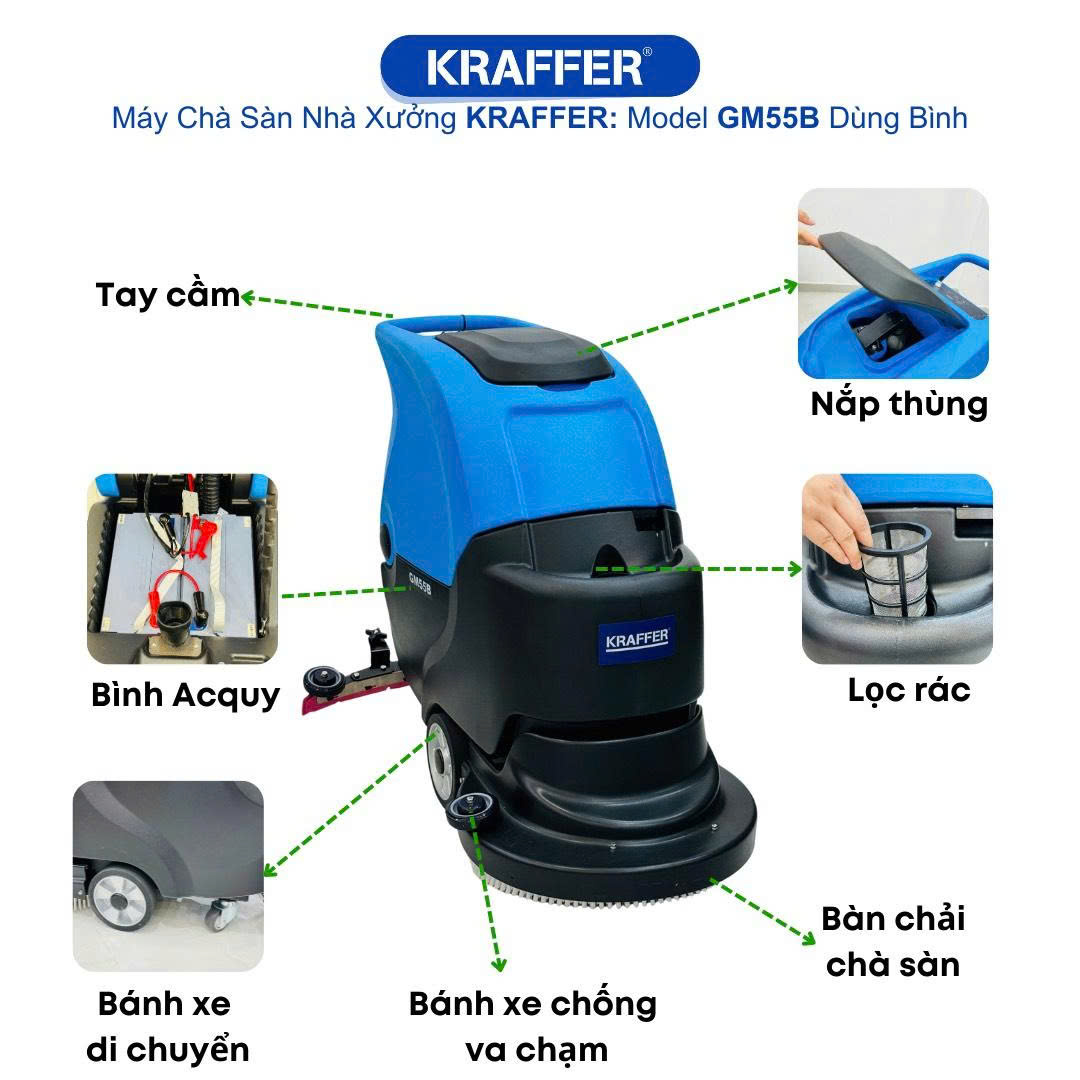 KRAFFER®

Máy Chà Sàn Nhà Xưởng KRAFFER: Model GM55B Dùng Bình

Tay cầm

Nắp thùng

GM55B

KRAFFER

Bình Acquy

Lọc rác

Bánh xe di chuyển

Bánh xe chống va chạm

Bàn chải chà sàn