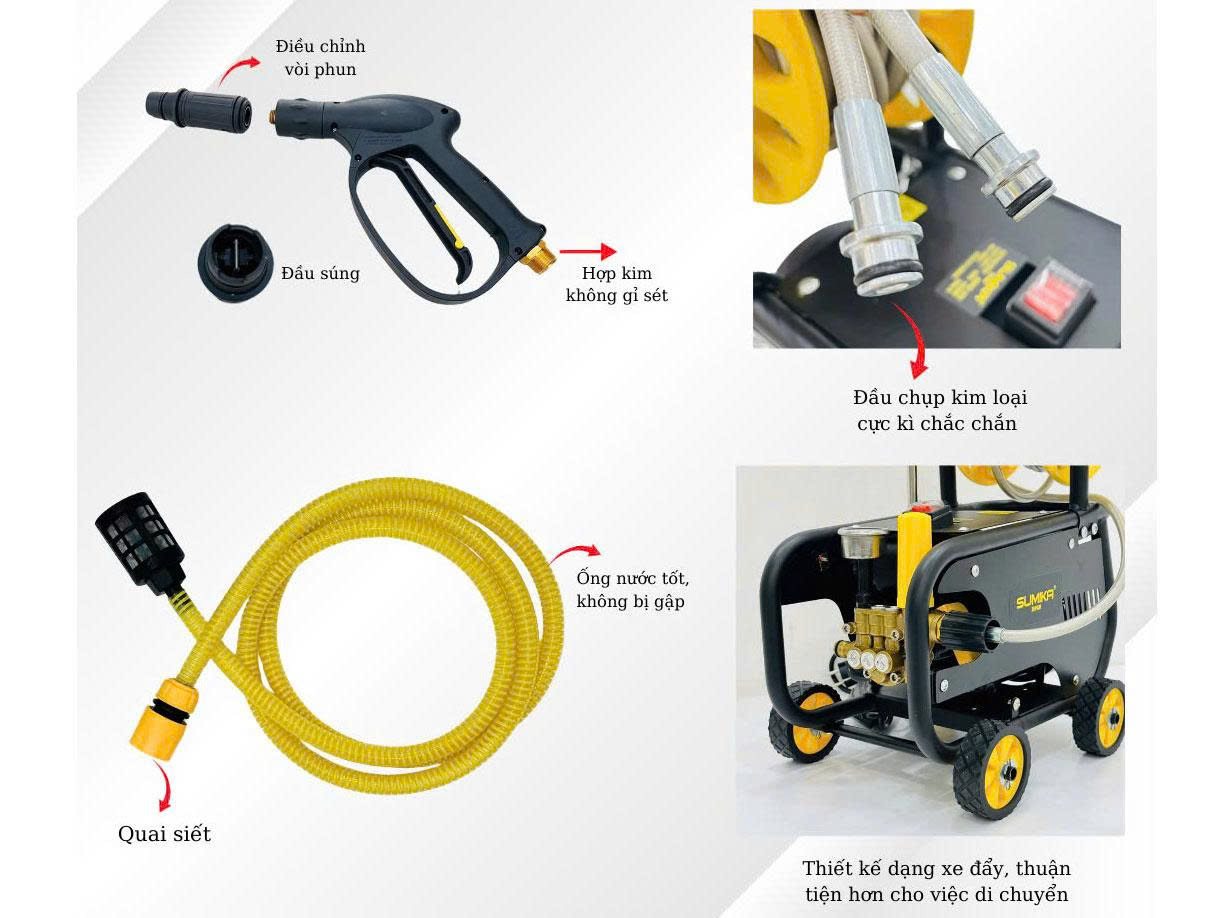 Điều chỉnh vòi phun

Đầu súng

Hợp kim không gỉ sét

Đầu chụp kim loại cực kì chắc chắn

Ống nước tốt, không bị gập

Quai siết

SUMIKA

Thiết kế dạng xe đẩy, thuận tiện hơn cho việc di chuyển