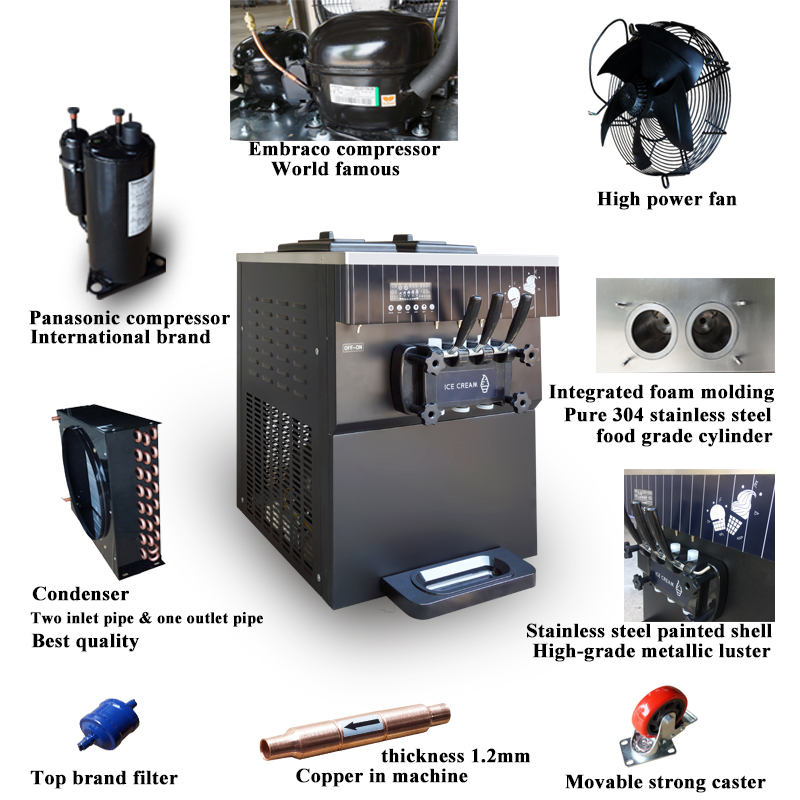 Embraco compressor
World famous

High power fan

Panasonic compressor
International brand

OFF-ON

ICE CREAM

Integrated foam molding
Pure 304 stainless steel
food grade cylinder

Condenser
Two inlet pipe & one outlet pipe
Best quality

ICE CREAM

Stainless steel painted shell
High-grade metallic luster

Top brand filter

thickness 1.2mm
Copper in machine

Movable strong caster