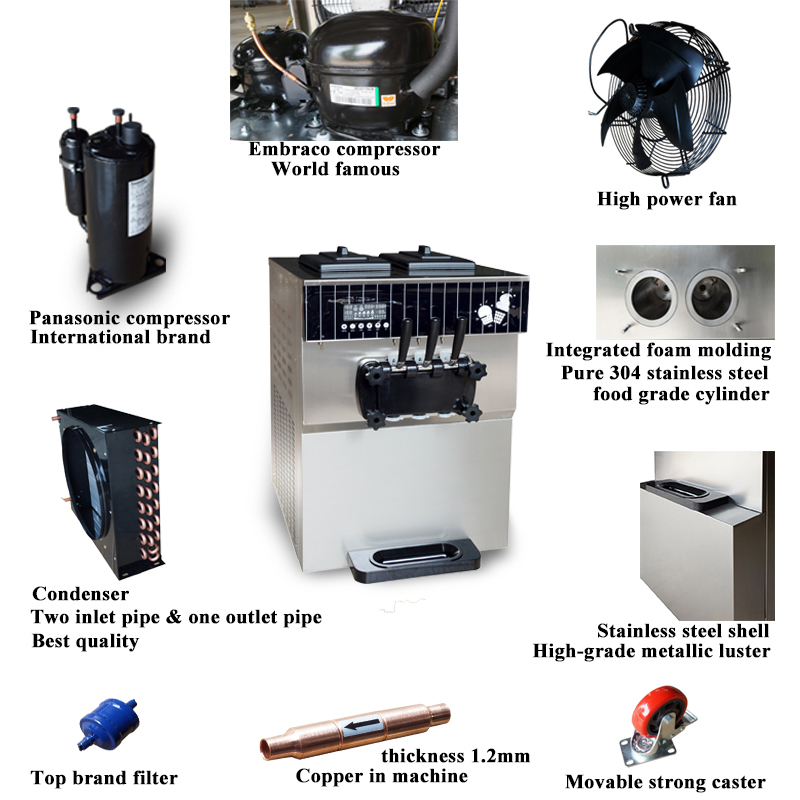 Embraco compressor
World famous

High power fan

Panasonic compressor
International brand

Integrated foam molding
Pure 304 stainless steel
food grade cylinder

Condenser
Two inlet pipe & one outlet pipe
Best quality

Stainless steel shell
High-grade metallic luster

Top brand filter

thickness 1.2mm
Copper in machine

Movable strong caster